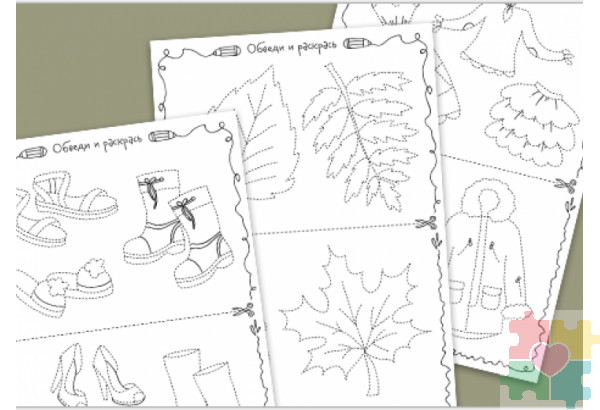 Обведи и раскрась

Обведи и раскрась