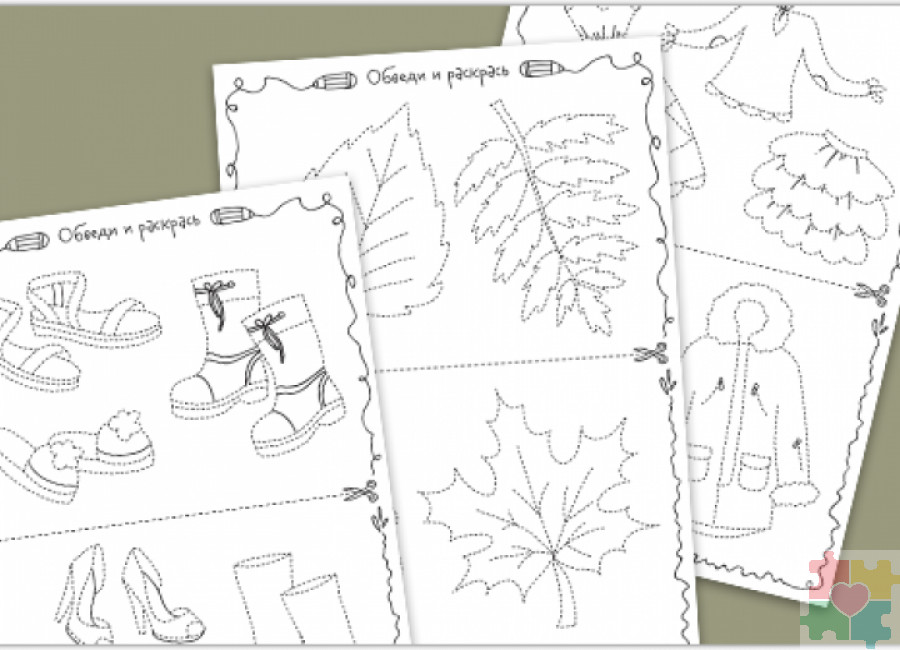 Обведи и раскрась

Обведи и раскрась