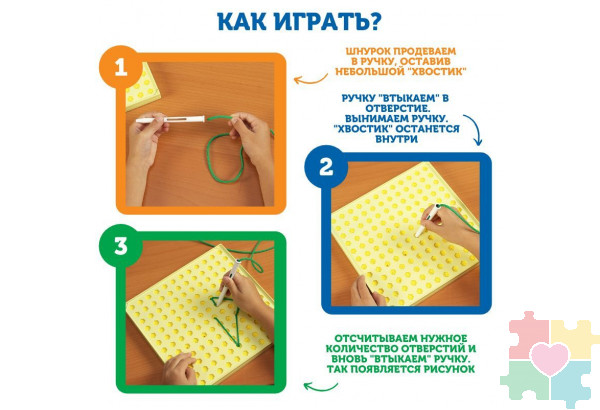 КАК ИГРАТЬ?

1

ШНУРОК ПРОДЕВАЕМ В РУЧКУ, ОСТАВИВ НЕБОЛЬШОЙ "ХВОСТИК"

РУЧКУ "ВТЫКАЕМ" В ОТВЕРСТИЕ. ВЫНИМАЕМ РУЧКУ. "ХВОСТИК" ОСТАНЕТСЯ ВНУТРИ

2

3

ОТСЧИТЫВАЕМ НУЖНОЕ КОЛИЧЕСТВО ОТВЕРСТИЙ И ВНОВЬ "ВТЫКАЕМ" РУЧКУ. ТАК ПОЯВЛЯЕТСЯ РИСУНОК