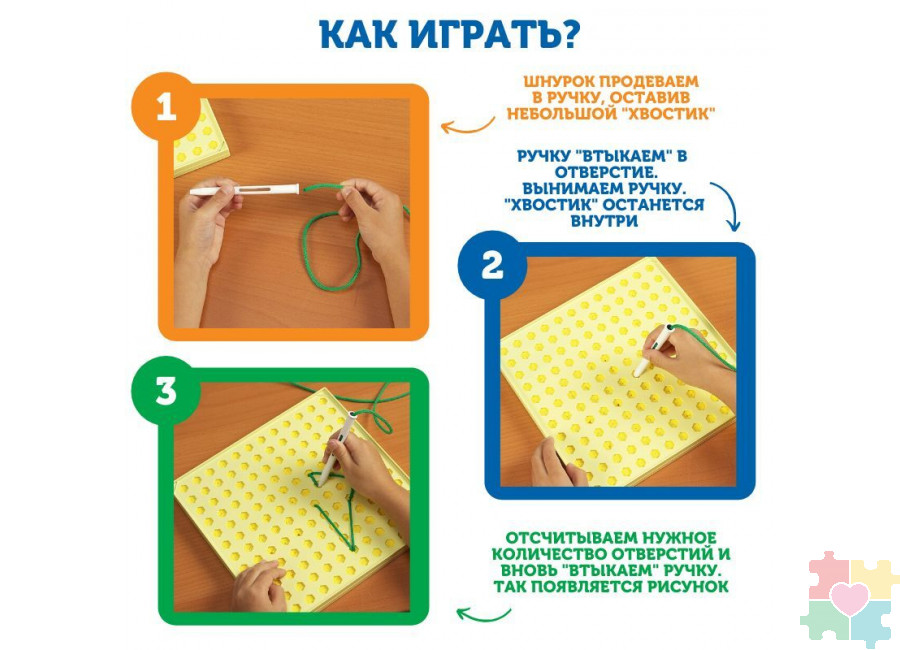 КАК ИГРАТЬ?

1

ШНУРОК ПРОДЕВАЕМ В РУЧКУ, ОСТАВИВ НЕБОЛЬШОЙ "ХВОСТИК"

РУЧКУ "ВТЫКАЕМ" В ОТВЕРСТИЕ. ВЫНИМАЕМ РУЧКУ. "ХВОСТИК" ОСТАНЕТСЯ ВНУТРИ

2

3

ОТСЧИТЫВАЕМ НУЖНОЕ КОЛИЧЕСТВО ОТВЕРСТИЙ И ВНОВЬ "ВТЫКАЕМ" РУЧКУ. ТАК ПОЯВЛЯЕТСЯ РИСУНОК